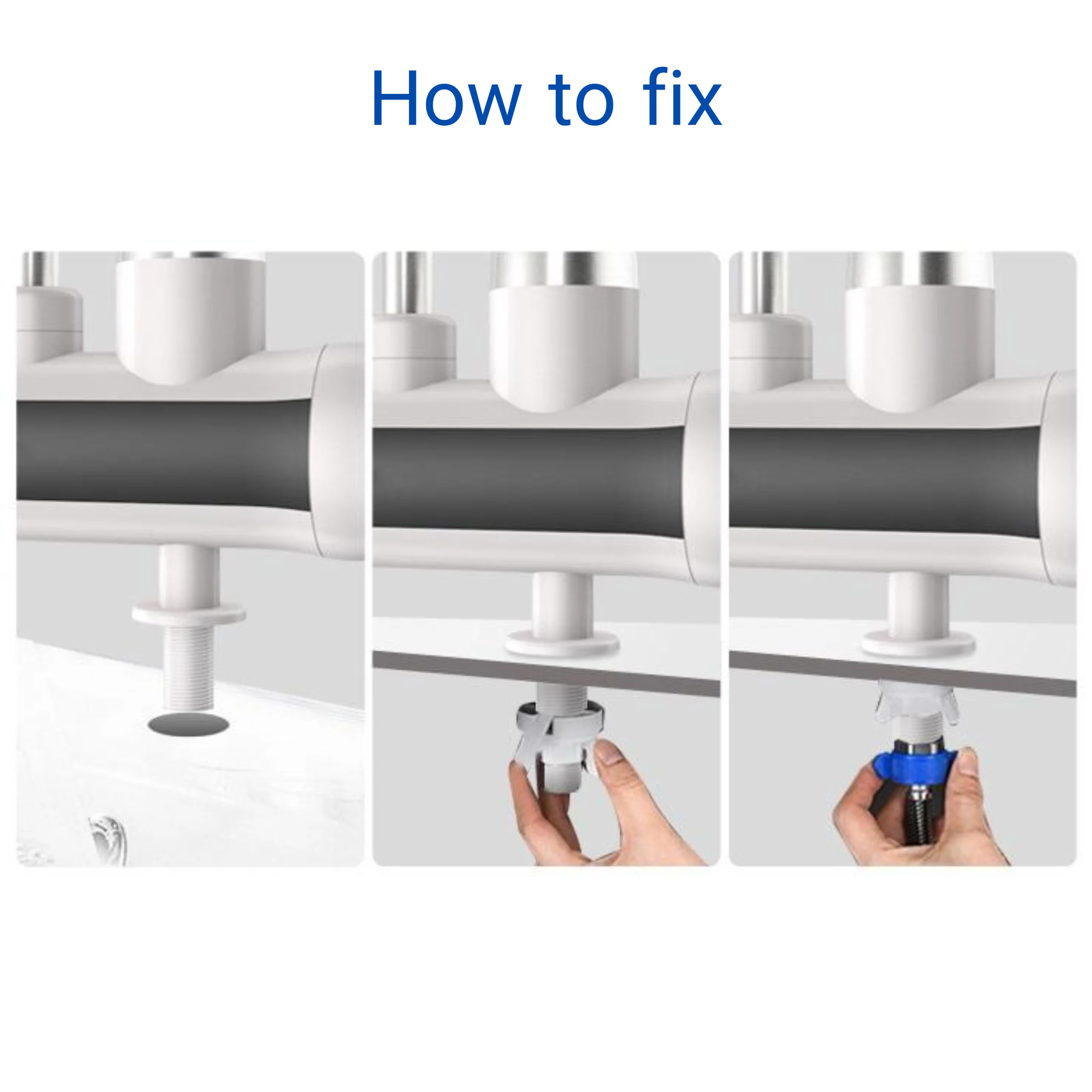 How to fix